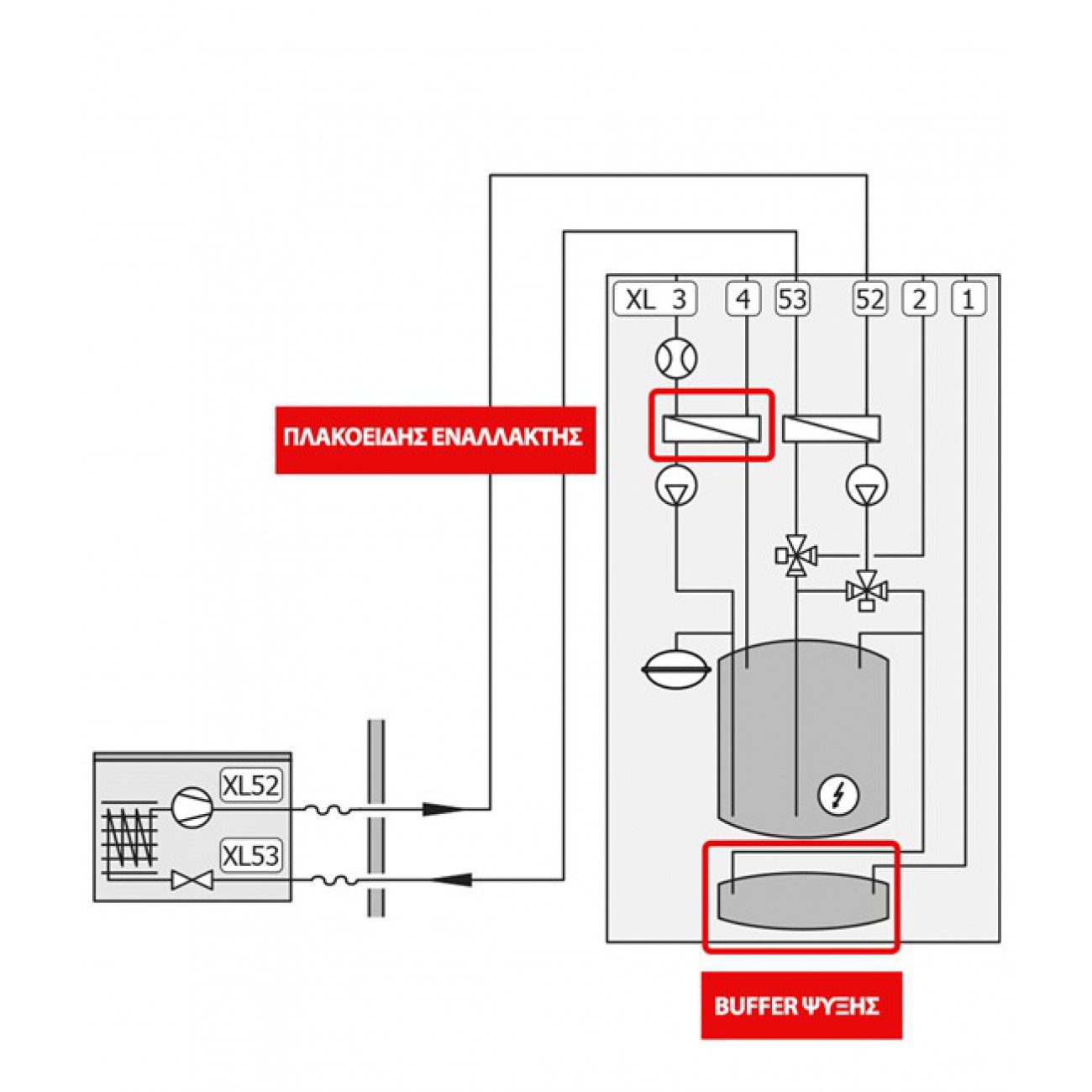 XL 3
4
53
52
2
1

ΠΛΑΚΟΕΙΔΗΣ ΕΝΑΛΛΑΚΤΗΣ

XL52
XL53

BUFFER ΨΥΞΗΣ